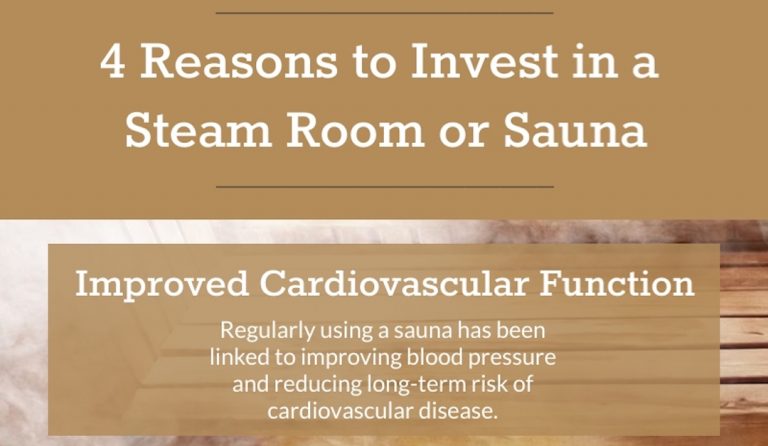 4 Reasons to Invest in a Steam Room or Sauna

Improved Cardiovascular Function

Regularly using a sauna has been linked to improving blood pressure and reducing long-term risk of cardiovascular disease.