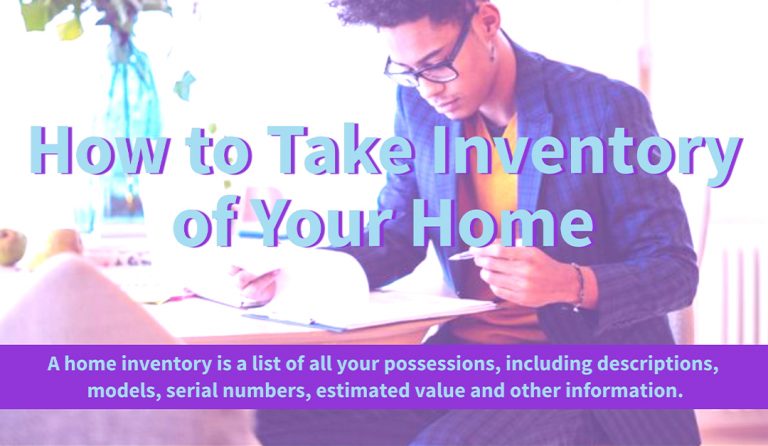 How to Take Inventory of Your Home

A home inventory is a list of all your possessions, including descriptions, models, serial numbers, estimated value and other information.