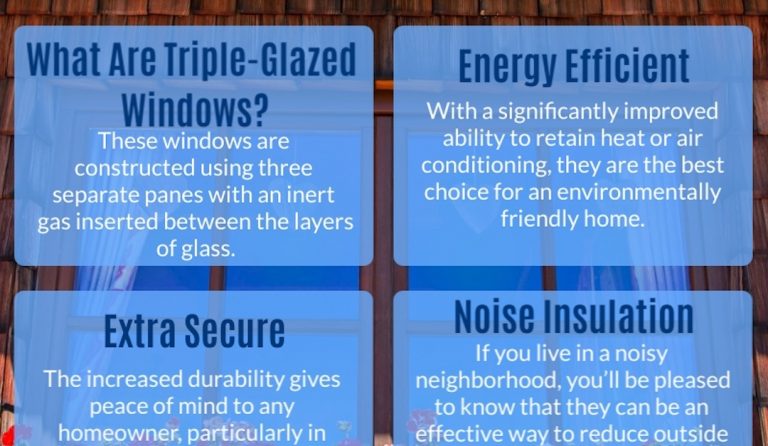 What Are Triple-Glazed Windows?

These windows are constructed using three separate panes with an inert gas inserted between the layers of glass.

Energy Efficient

With a significantly improved ability to retain heat or air conditioning, they are the best choice for an environmentally friendly home.

Extra Secure

The increased durability gives peace of mind to any homeowner, particularly in

Noise Insulation

If you live in a noisy neighborhood, you'll be pleased to know that they can be an effective way to reduce outside