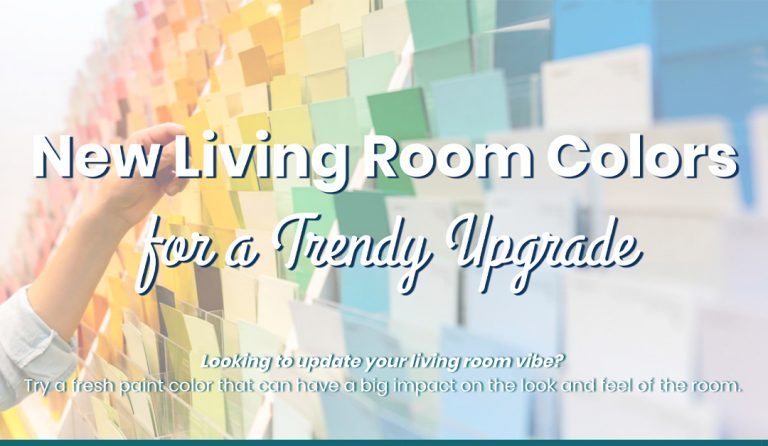 New Living Room Colors
for a Trendy Upgrade

Looking to update your living room vibe?
Try a fresh paint color that can have a big impact on the look and feel of the room.