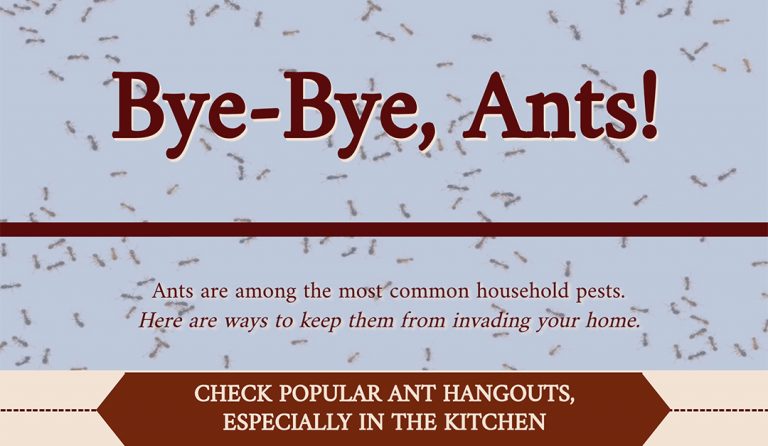 Bye-Bye, Ants!

Ants are among the most common household pests. Here are ways to keep them from invading your home.

CHECK POPULAR ANT HANGOUTS, ESPECIALLY IN THE KITCHEN